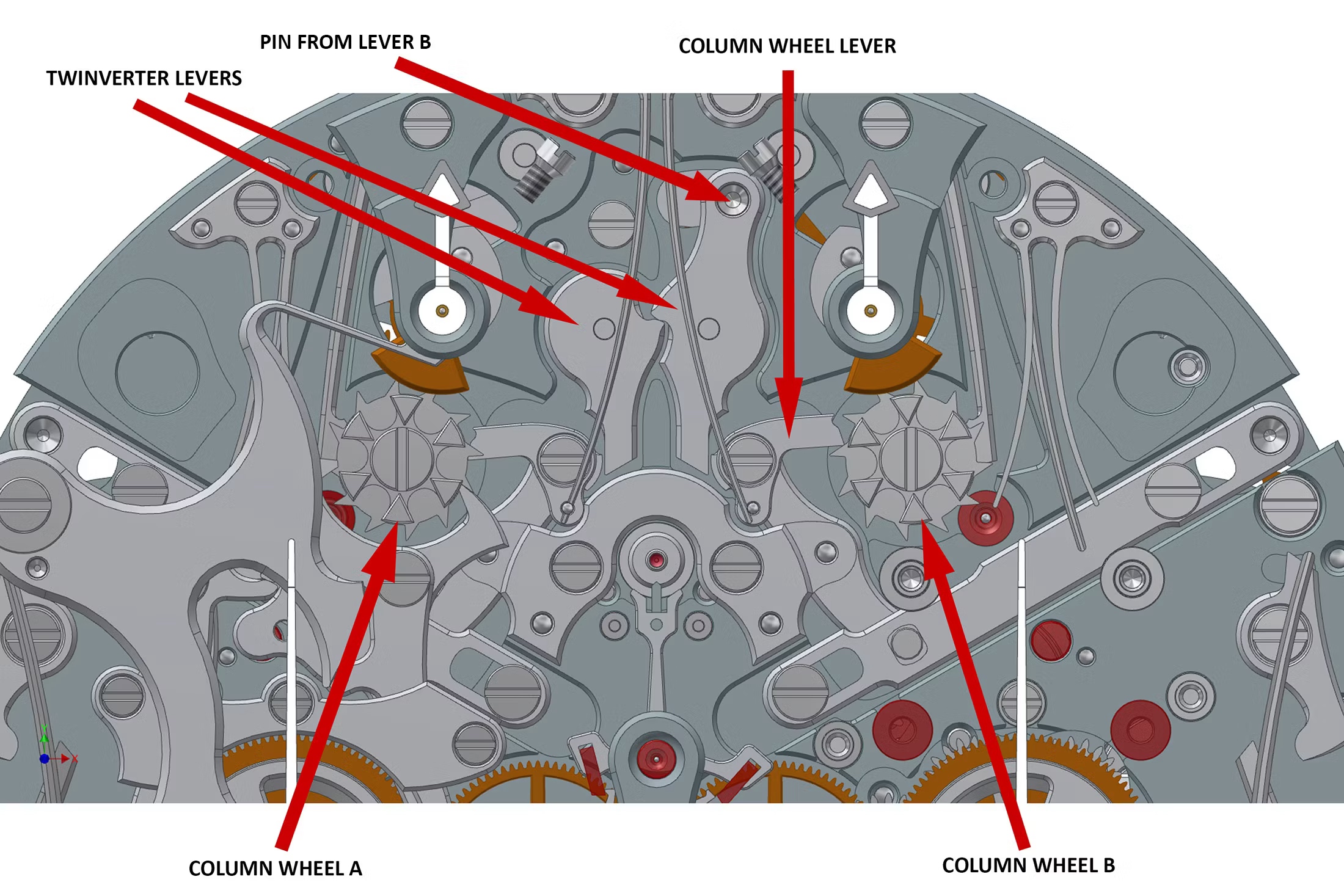 PIN FROM LEVER B

COLUMN WHEEL LEVER

TWINVERTER LEVERS

COLUMN WHEEL A

COLUMN WHEEL B