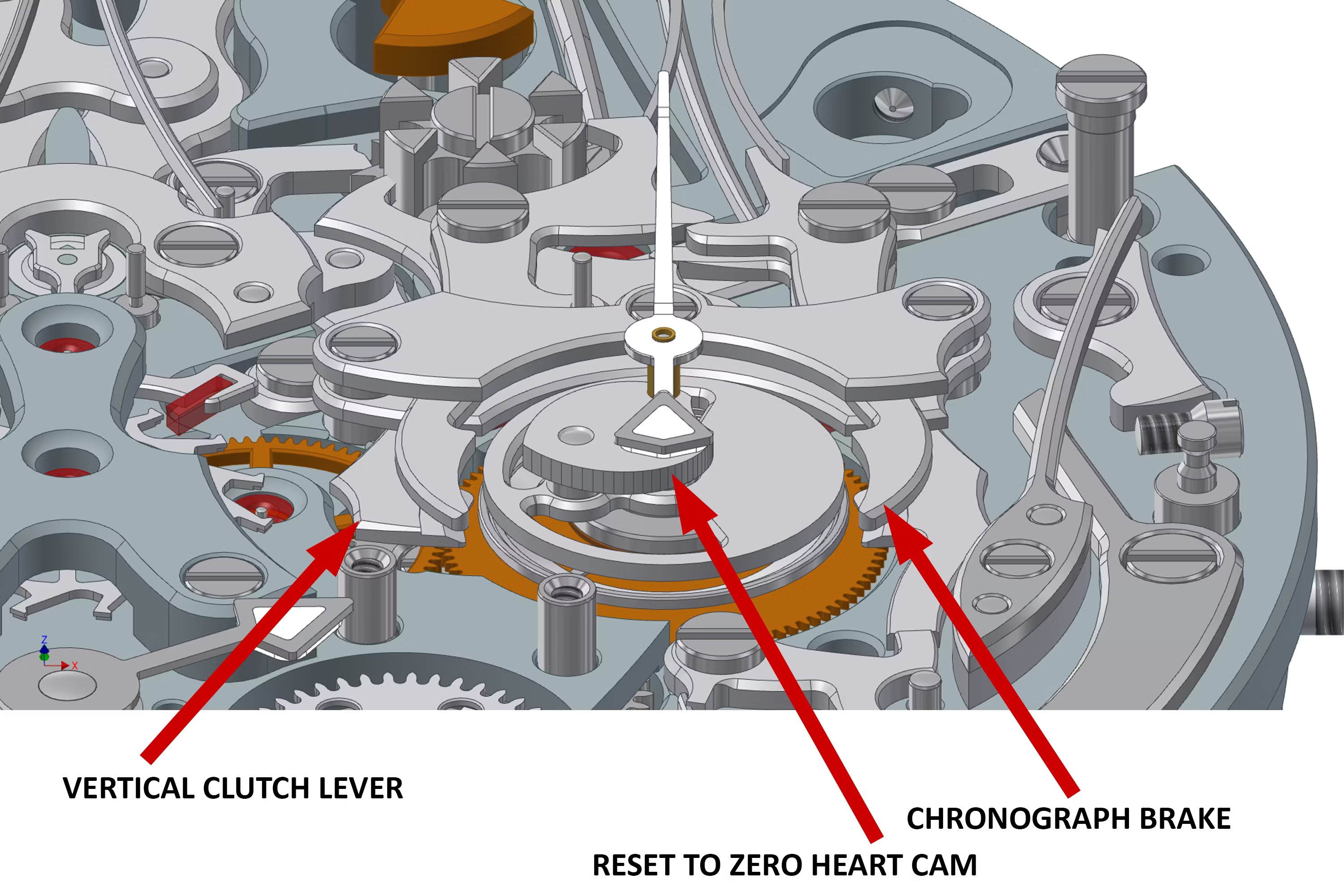 Z
X

VERTICAL CLUTCH LEVER

CHRONOGRAPH BRAKE

RESET TO ZERO HEART CAM