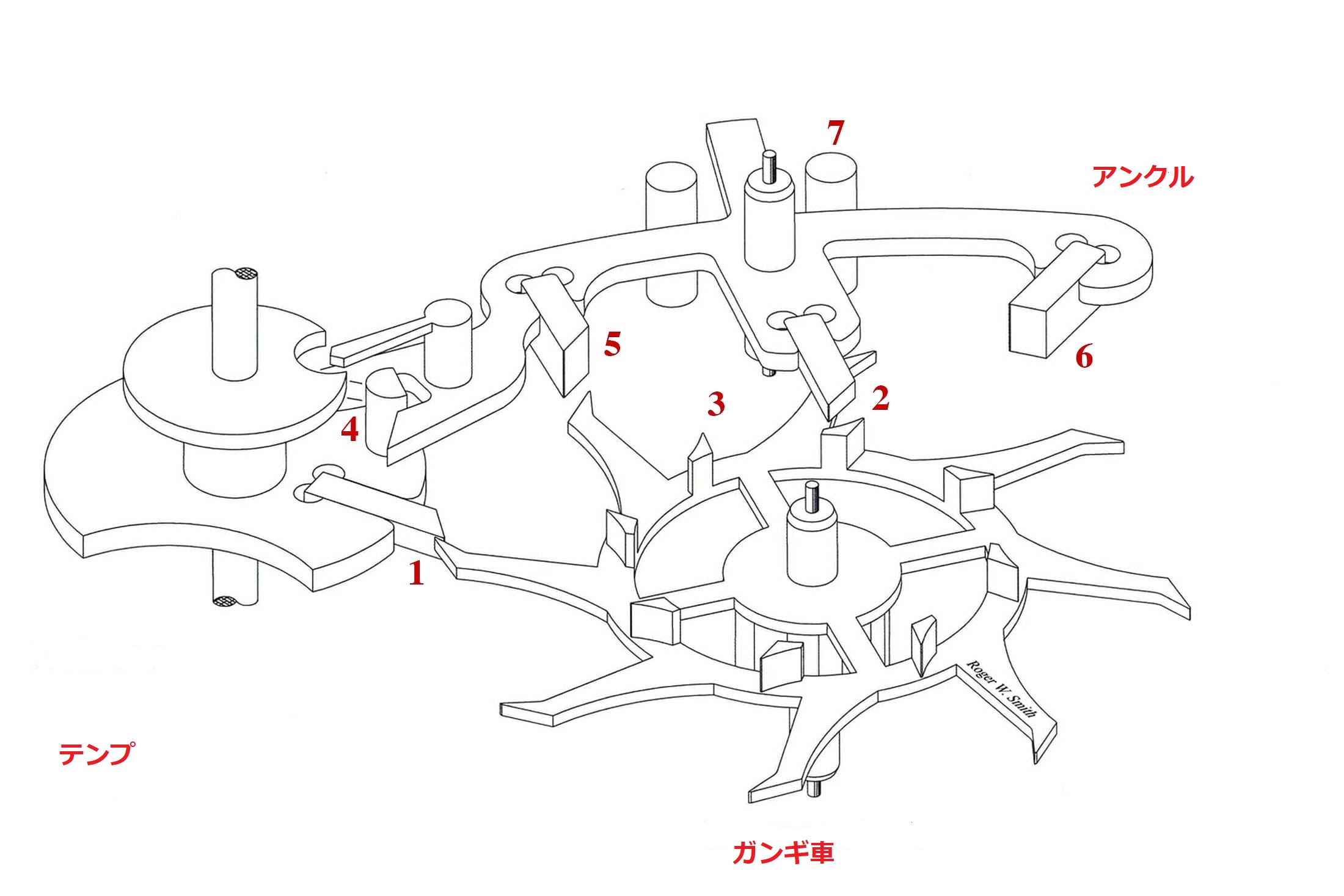 7

アンクル

5

6

3

2

4

1

Roger W. Smith

テンプ

ガンギ車