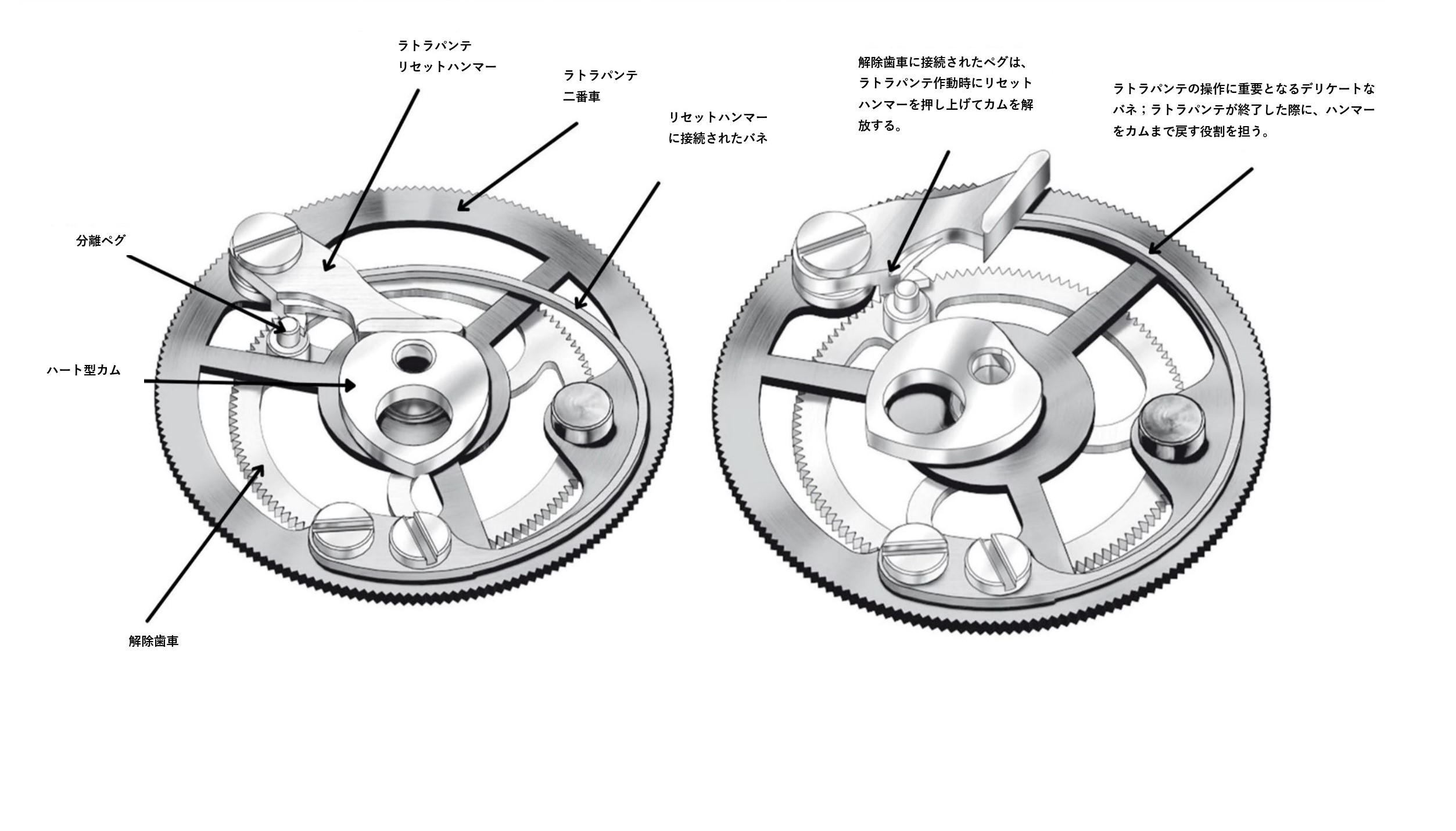 ラトラパンテ
リセットハンマー

ラトラパンテ
二番車

リセットハンマー
に接続されたバネ

分離ペグ

ハート型カム

解除歯車

解除歯車に接続されたペグは、ラトラパンテ作動時にリセットハンマーを押し上げてカムを解放する。

ラトラパンテの操作に重要となるデリケートなバネ；ラトラパンテが終了した際に、ハンマーをカムまで戻す役割を担う。