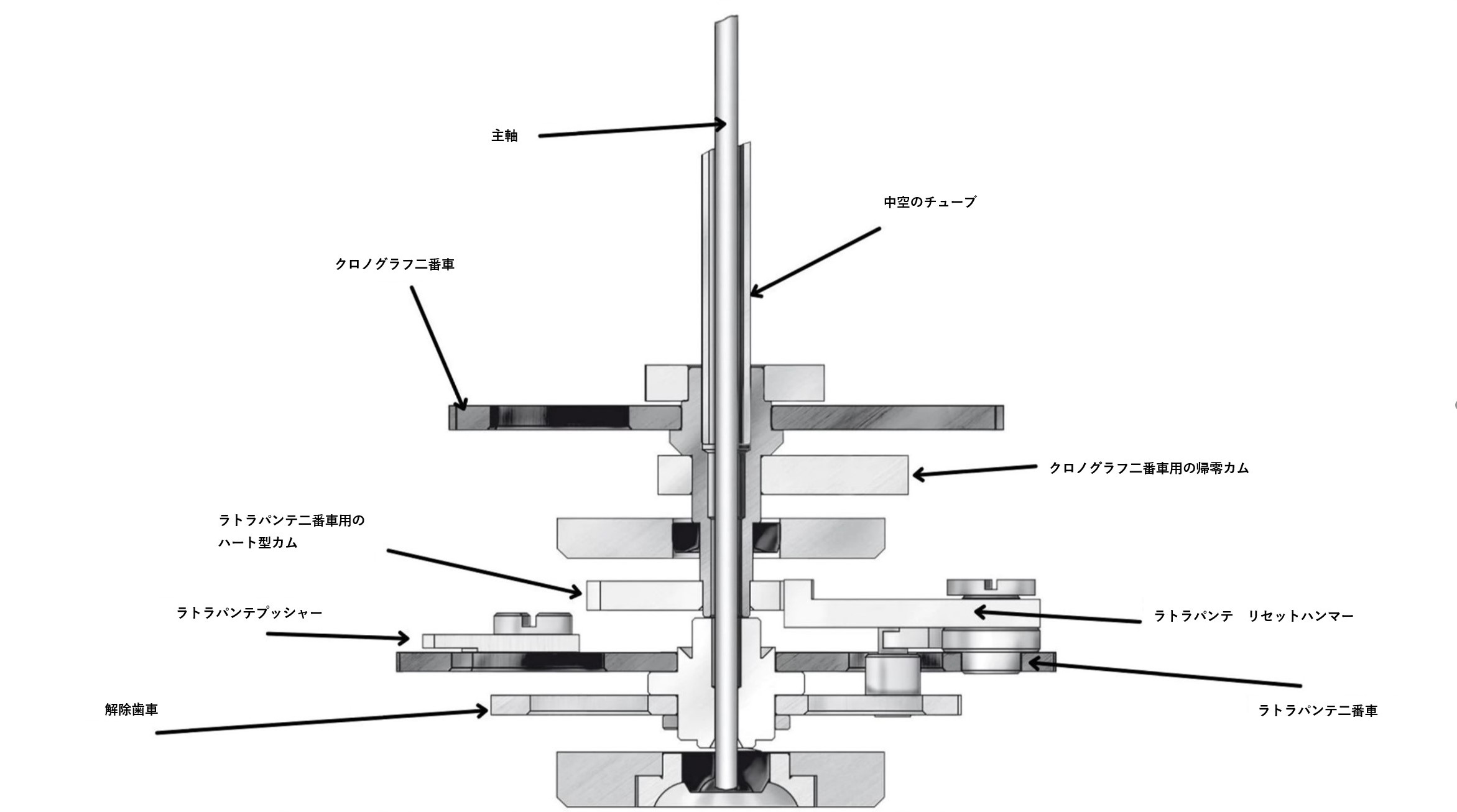 主軸

中空のチューブ

クロノグラフ二番車

クロノグラフ二番車用の帰零カム

ラトラパンテ二番車用の
ハート型カム

ラトラパンテプッシャー

ラトラパンテ　リセットハンマー

解除歯車

ラトラパンテ二番車