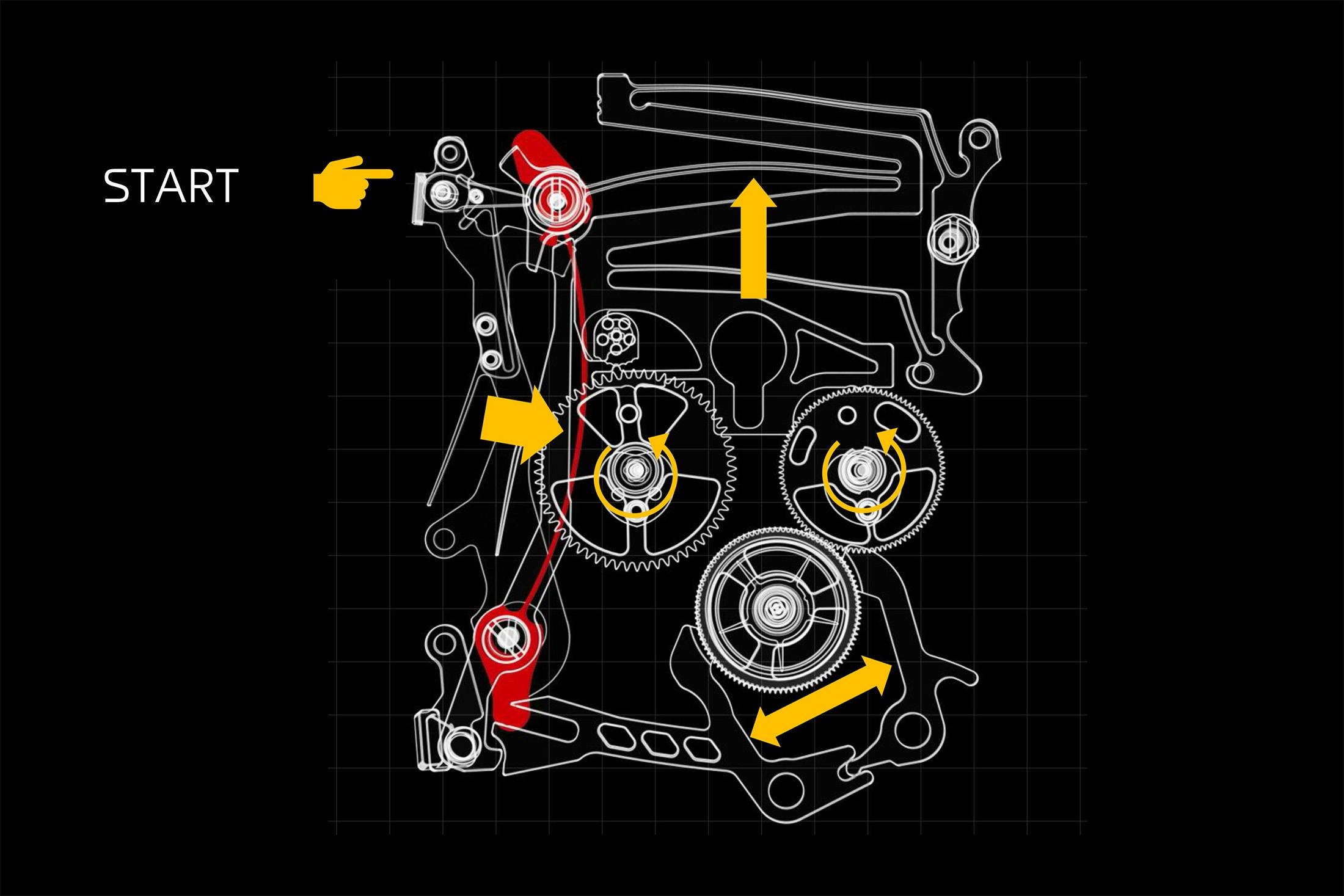 START