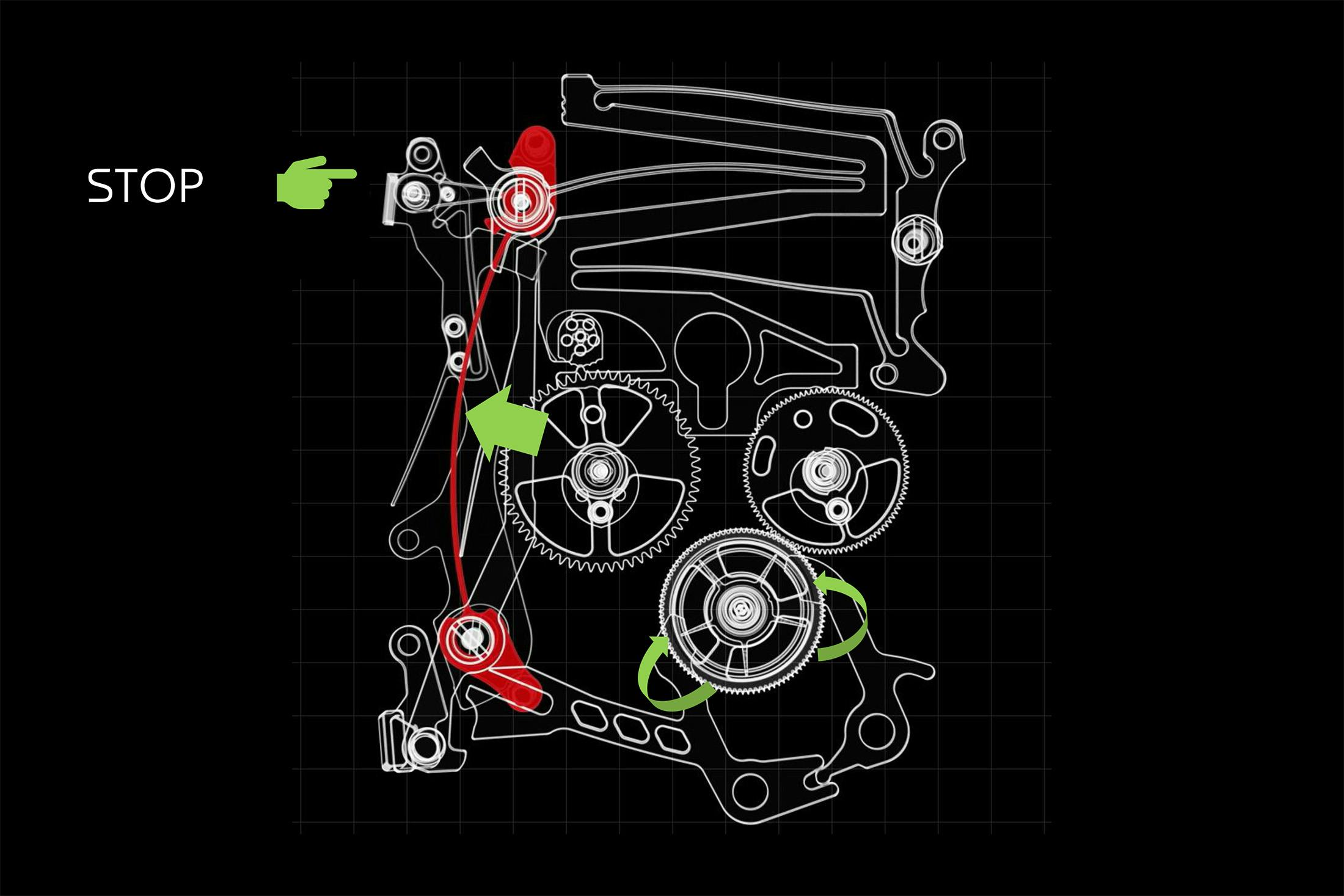 STOP