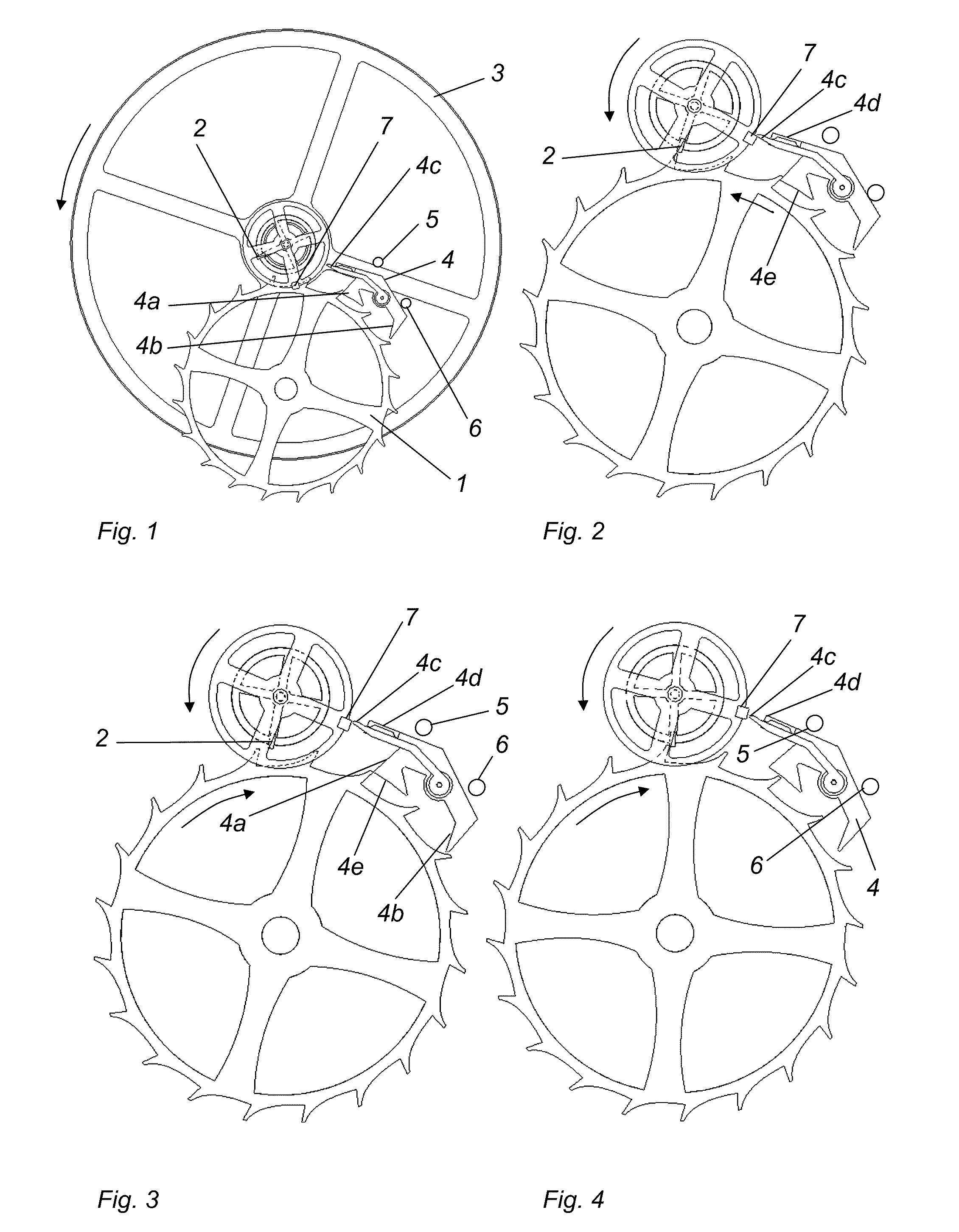 3
2
7
4c
5
4
4a
4b
6
1
Fig. 1

7
4c
4d
2
4e
Fig. 2

7
4c
4d
5
6
2
4a
4e
4b
Fig. 3

7
4c
4d
5
6
4
Fig. 4